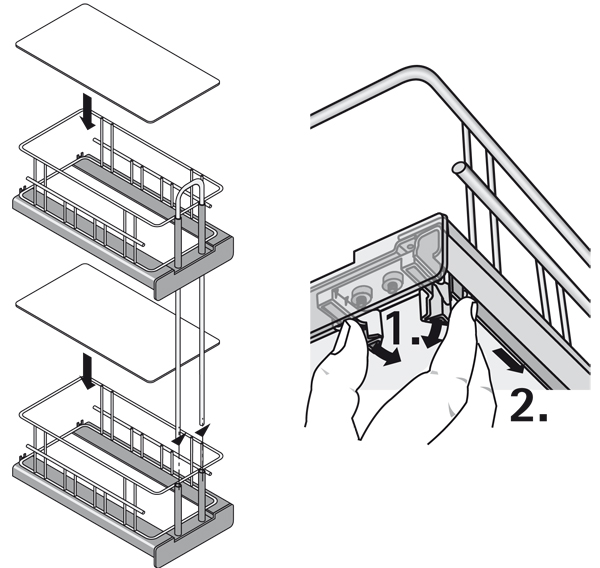 1.

2.