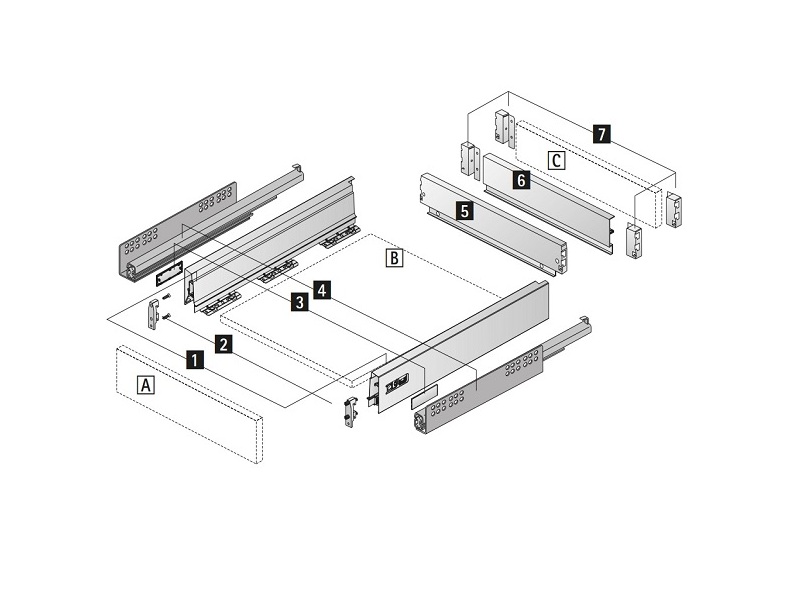 7
C
6
5
B
4
3
2
1
A