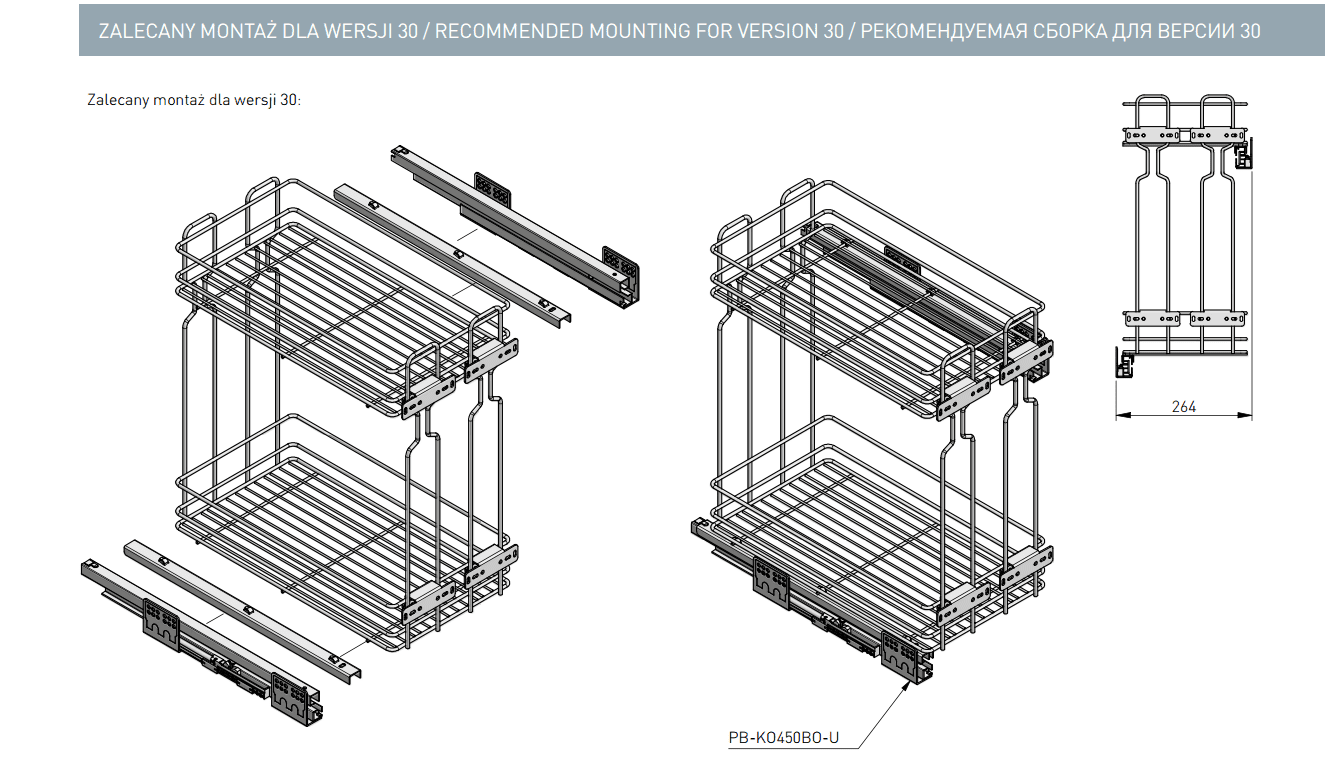 ZALECANY MONTAŻ DLA WERSJI 30 / RECOMMENDED MOUNTING FOR VERSION 30 / РЕКОМЕНДУЕМАЯ СБОРКА ДЛЯ ВЕРСИИ 30

Zalecany montaż dla wersji 30:

264

PB-KO450BO-U