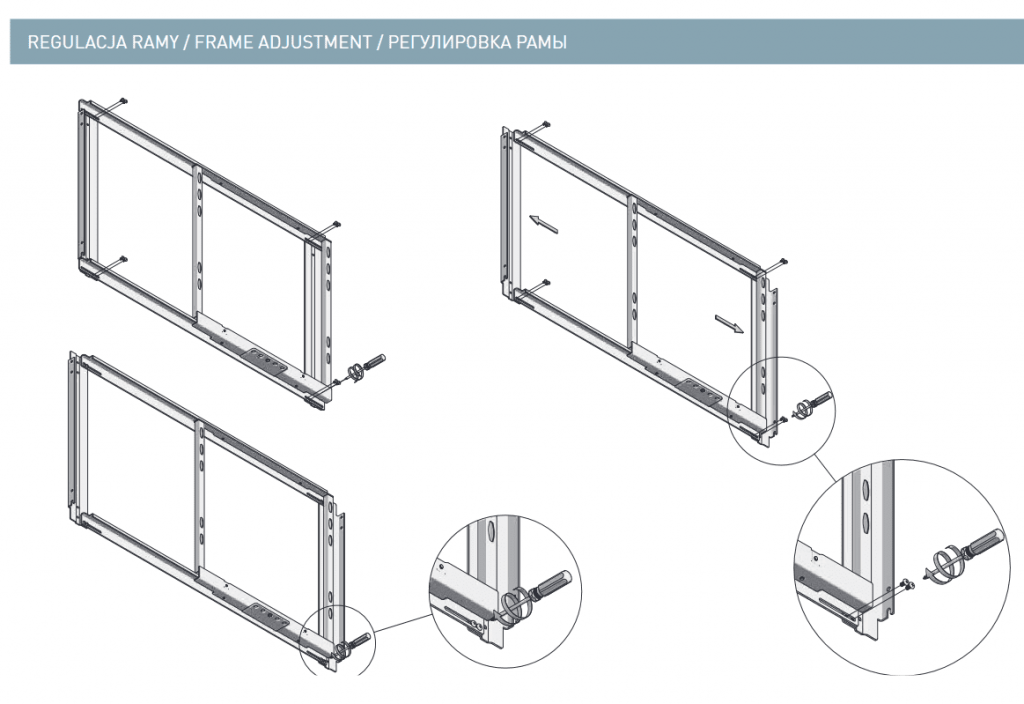 REGULACJA RAMY / FRAME ADJUSTMENT / РЕГУЛИРОВКА РАМЫ