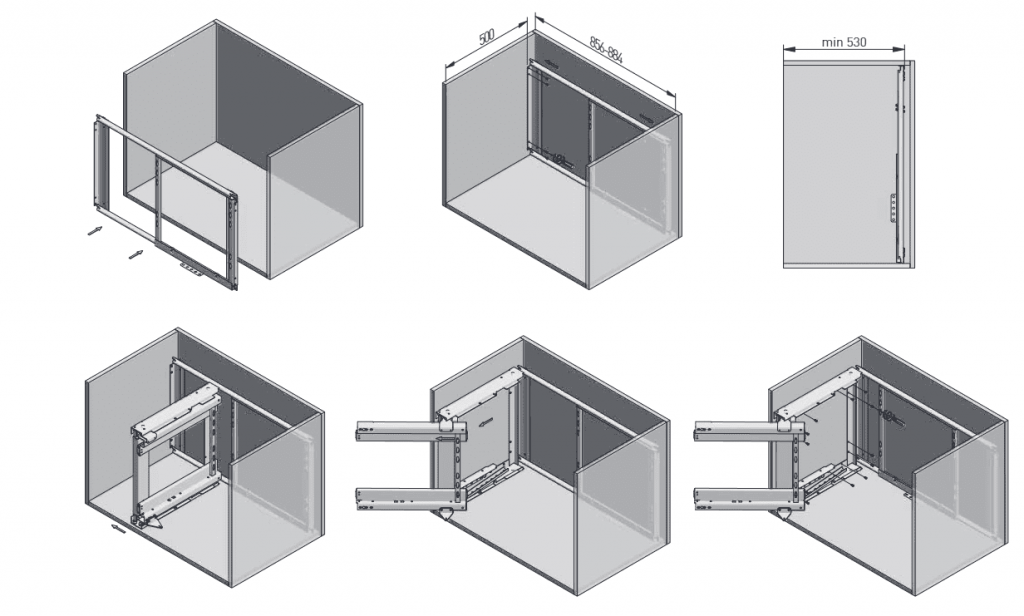 500

854-884

min 530